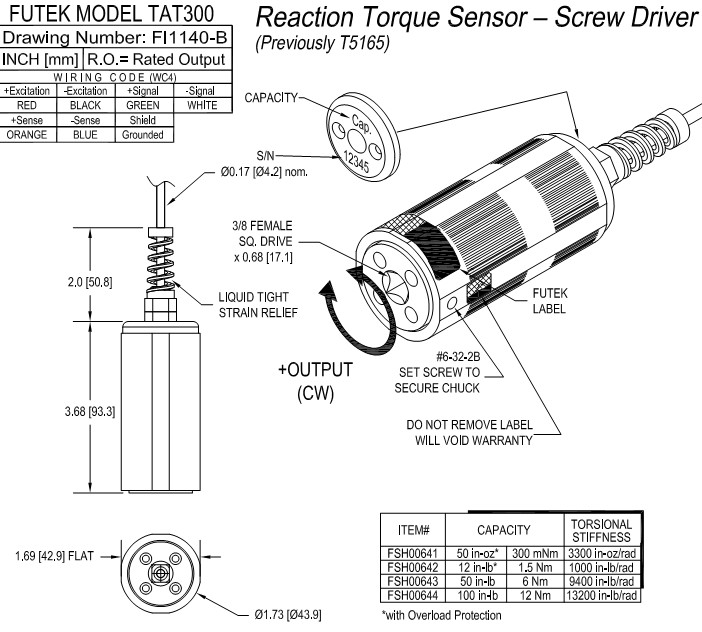 FUTEK MODEL TAT300

Drawing Number: FI1140-B

INCH [mm] | R.O.= Rated Output

WIRING CODE (WC4)

| +Excitation | -Excitation | +Signal | -Signal |
|---|---|---|---|
| RED | BLACK | GREEN | WHITE |
| +Sense | -Sense | Shield | |
| ORANGE | BLUE | Grounded | |

Reaction Torque Sensor – Screw Driver
(Previously T5165)

CAPACITY

Cap.

12345

S/N

Ø0.17 [Ø4.2] nom.

3/8 FEMALE SQ. DRIVE x 0.68 [17.1]

2.0 [50.8]

LIQUID TIGHT STRAIN RELIEF

FUTEK LABEL

+OUTPUT (CW)

#6-32-2B SET SCREW TO SECURE CHUCK

3.68 [93.3]

DO NOT REMOVE LABEL WILL VOID WARRANTY

1.69 [42.9] FLAT

Ø1.73 [Ø43.9]

| ITEM# | CAPACITY | | TORSIONAL STIFFNESS |
|---|---|---|---|
| FSH00641 | 50 in-oz* | 300 mNm | 3300 in-oz/rad |
| FSH00642 | 12 in-lb* | 1.5 Nm | 1000 in-lb/rad |
| FSH00643 | 50 in-lb | 6 Nm | 9400 in-lb/rad |
| FSH00644 | 100 in-lb | 12 Nm | 13200 in-lb/rad |

*with Overload Protection